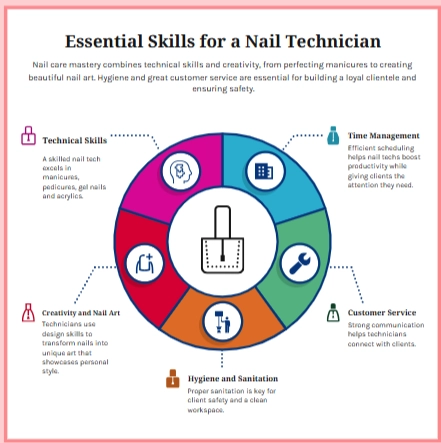 Essential Skills for a Nail Technician

Nail care mastery combines technical skills and creativity, from perfecting manicures to creating beautiful nail art. Hygiene and great customer service are essential for building a loyal clientele and ensuring safety.

Technical Skills
A skilled nail tech excels in manicures, pedicures, gel nails and acrylics.

Time Management
Efficient scheduling helps nail techs boost productivity while giving clients the attention they need.

Creativity and Nail Art
Technicians use design skills to transform nails into unique art that showcases personal style.

Customer Service
Strong communication helps technicians connect with clients.

Hygiene and Sanitation
Proper sanitation is key for client safety and a clean workspace.